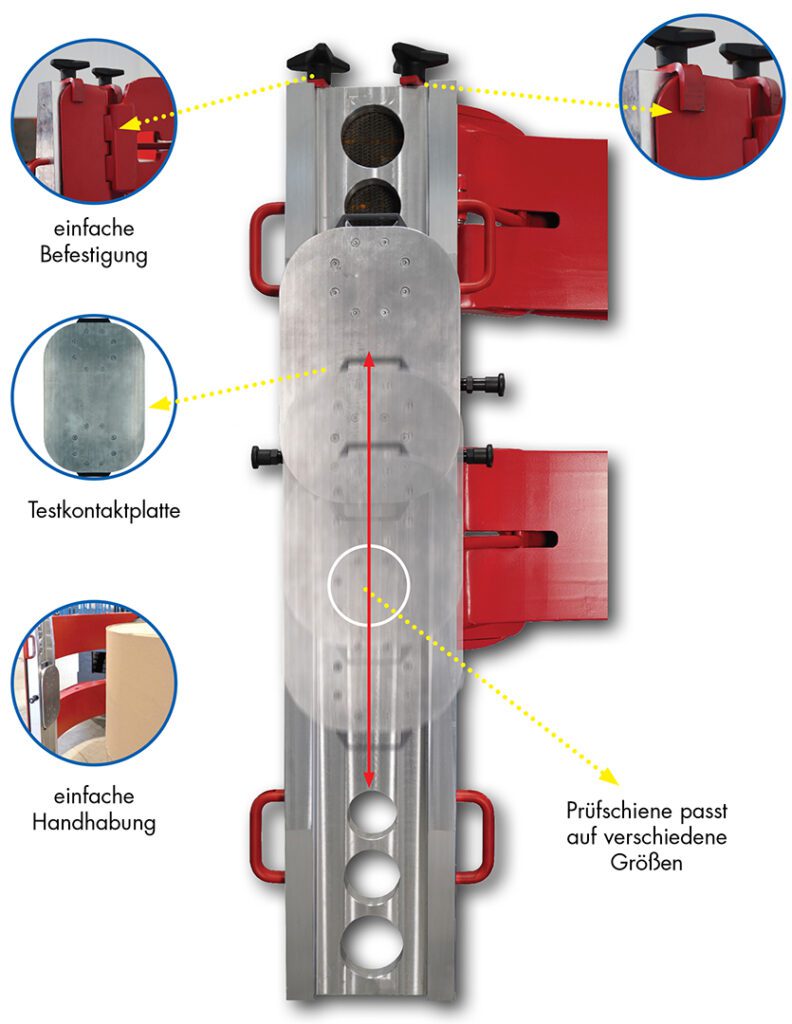 einfache Befestigung

Testkontaktplatte

einfache Handhabung

Prüfschiene passt auf verschiedene Größen