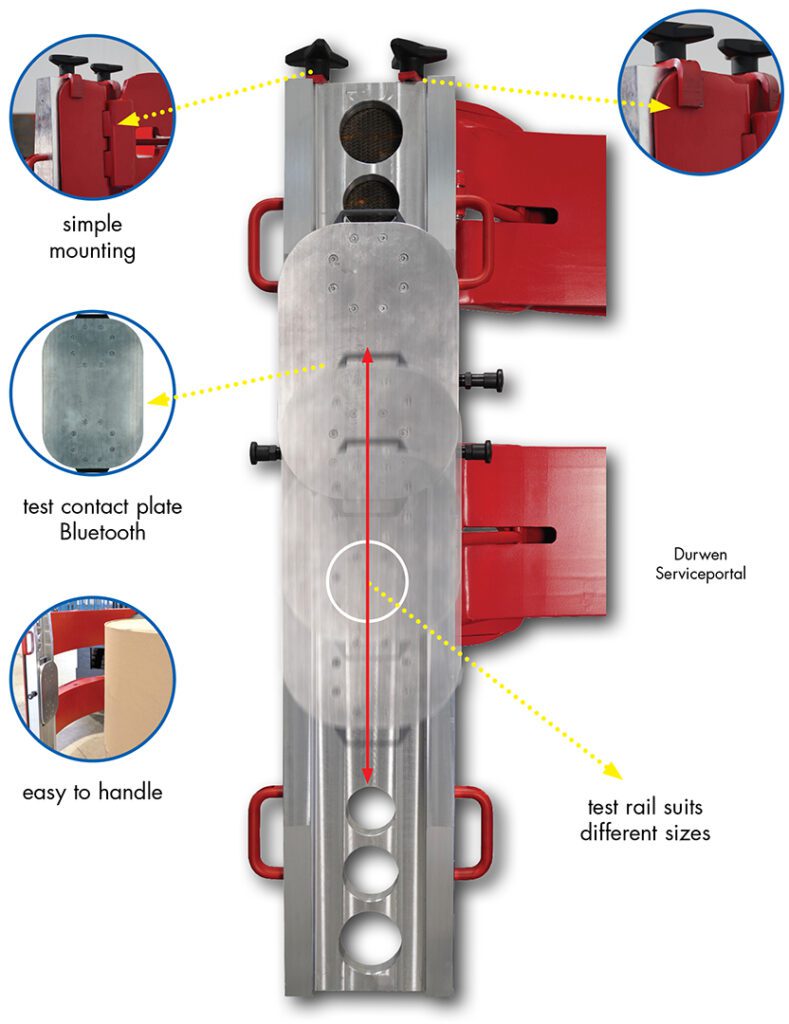 simple mounting

test contact plate Bluetooth

easy to handle

Durwen Serviceportal

test rail suits different sizes