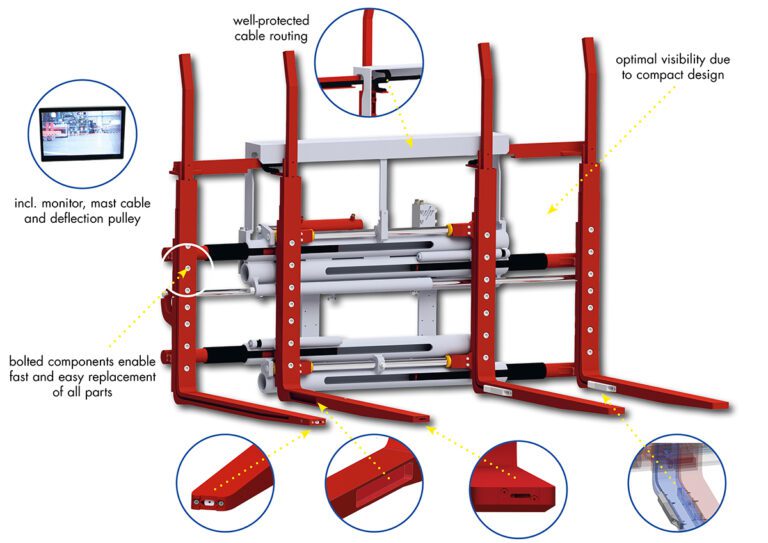 well-protected
cable routing

optimal visibility due
to compact design

incl. monitor, mast cable
and deflection pulley

bolted components enable
fast and easy replacement
of all parts